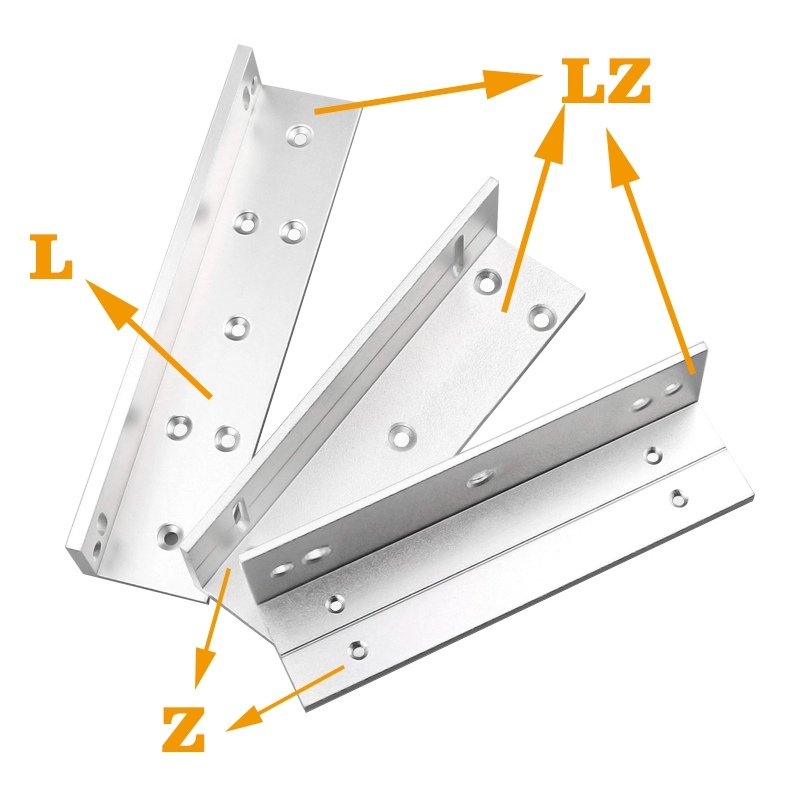 LZ

L

Z